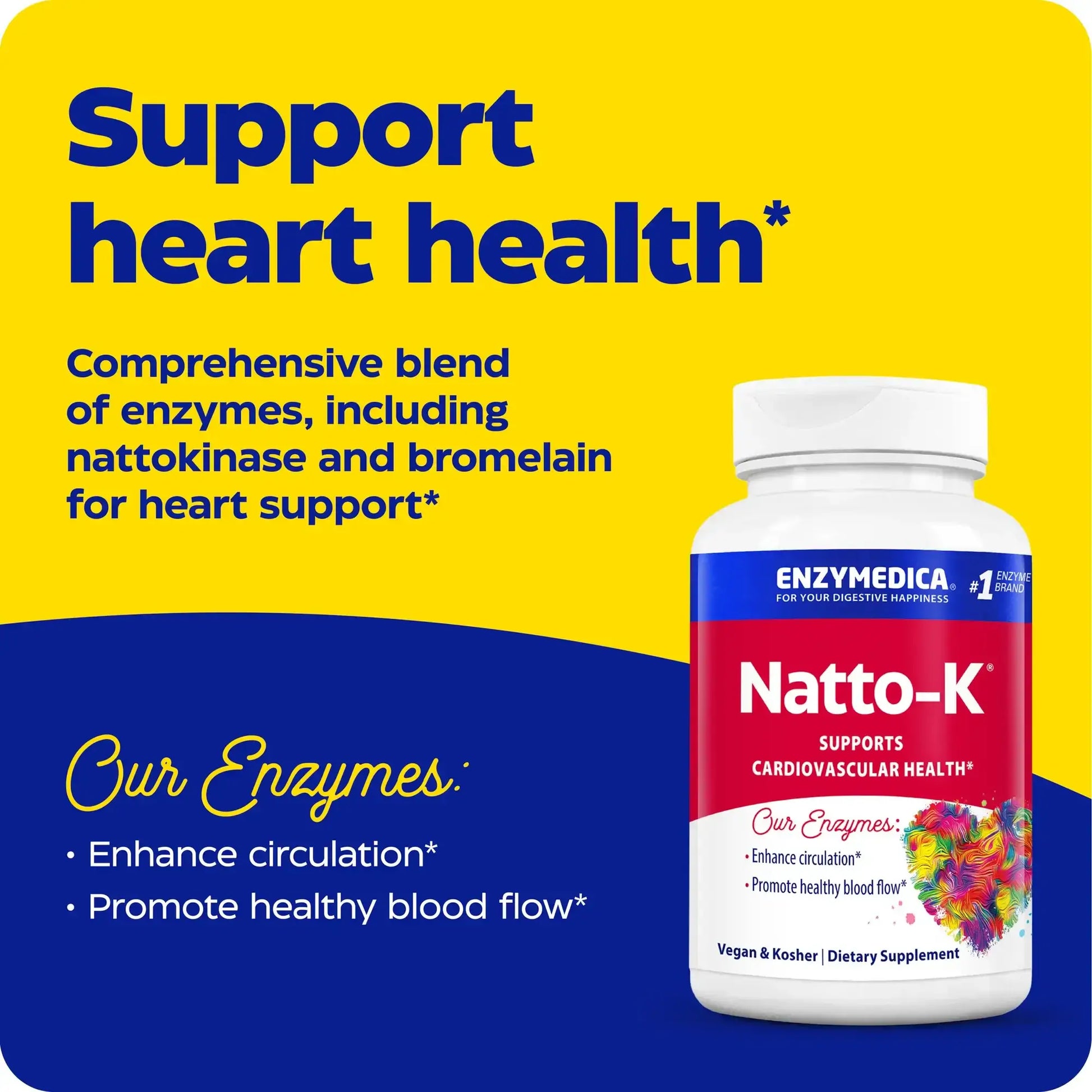 Support heart health*

Comprehensive blend of enzymes, including nattokinase and bromelain for heart support*

Our Enzymes:
• Enhance circulation*
• Promote healthy blood flow*

ENZYMEDICA®
FOR YOUR DIGESTIVE HAPPINESS
#1 ENZYME BRAND

Natto-K®
SUPPORTS CARDIOVASCULAR HEALTH*

Our Enzymes:
• Enhance circulation*
• Promote healthy blood flow*

Vegan & Kosher | Dietary Supplement