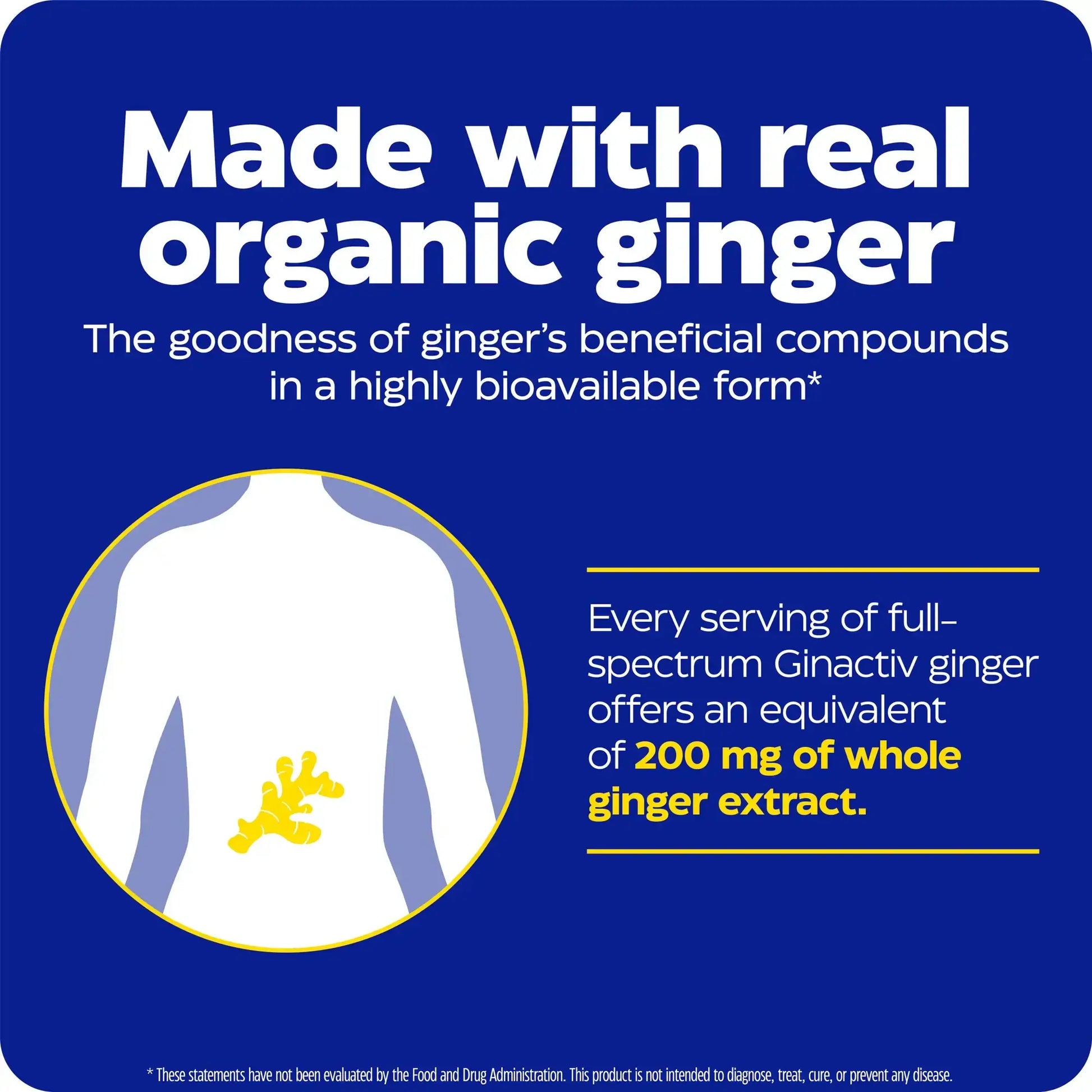 Made with real organic ginger

The goodness of ginger's beneficial compounds in a highly bioavailable form*

Every serving of full-spectrum Ginactiv ginger offers an equivalent of 200 mg of whole ginger extract.

* These statements have not been evaluated by the Food and Drug Administration. This product is not intended to diagnose, treat, cure, or prevent any disease.